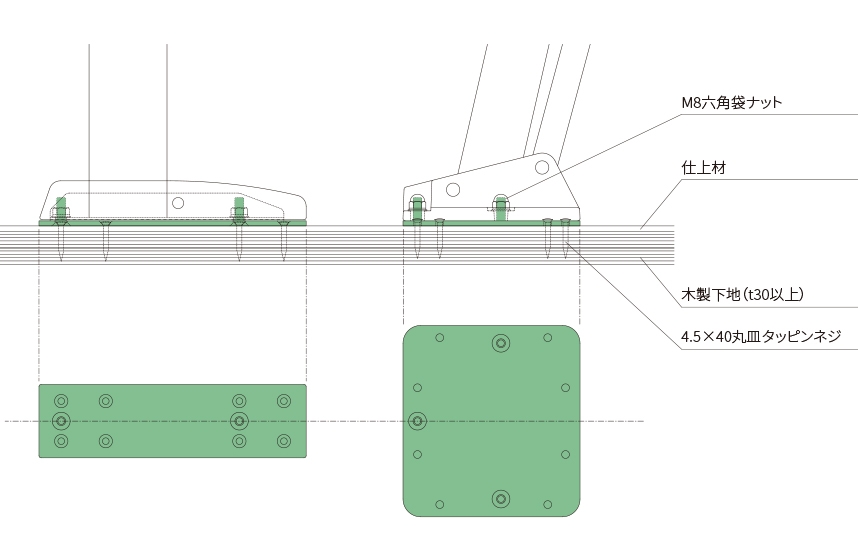 M8六角袋ナット

仕上材

木製下地(t30以上)

4.5×40丸皿タッピンネジ